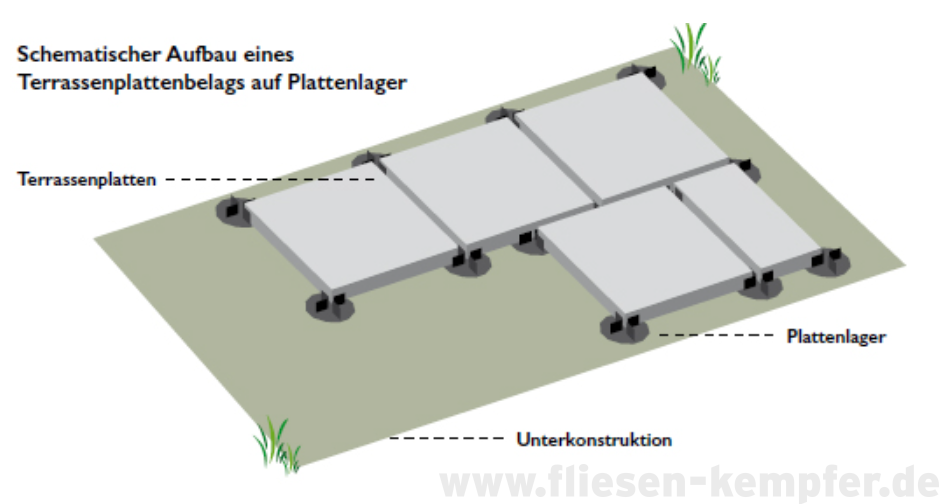 Schematischer Aufbau eines Terrassenplattenbelags auf Plattenlager

Terrassenplatten

Plattenlager

Unterkonstruktion

www.fliesen-kempfer.de